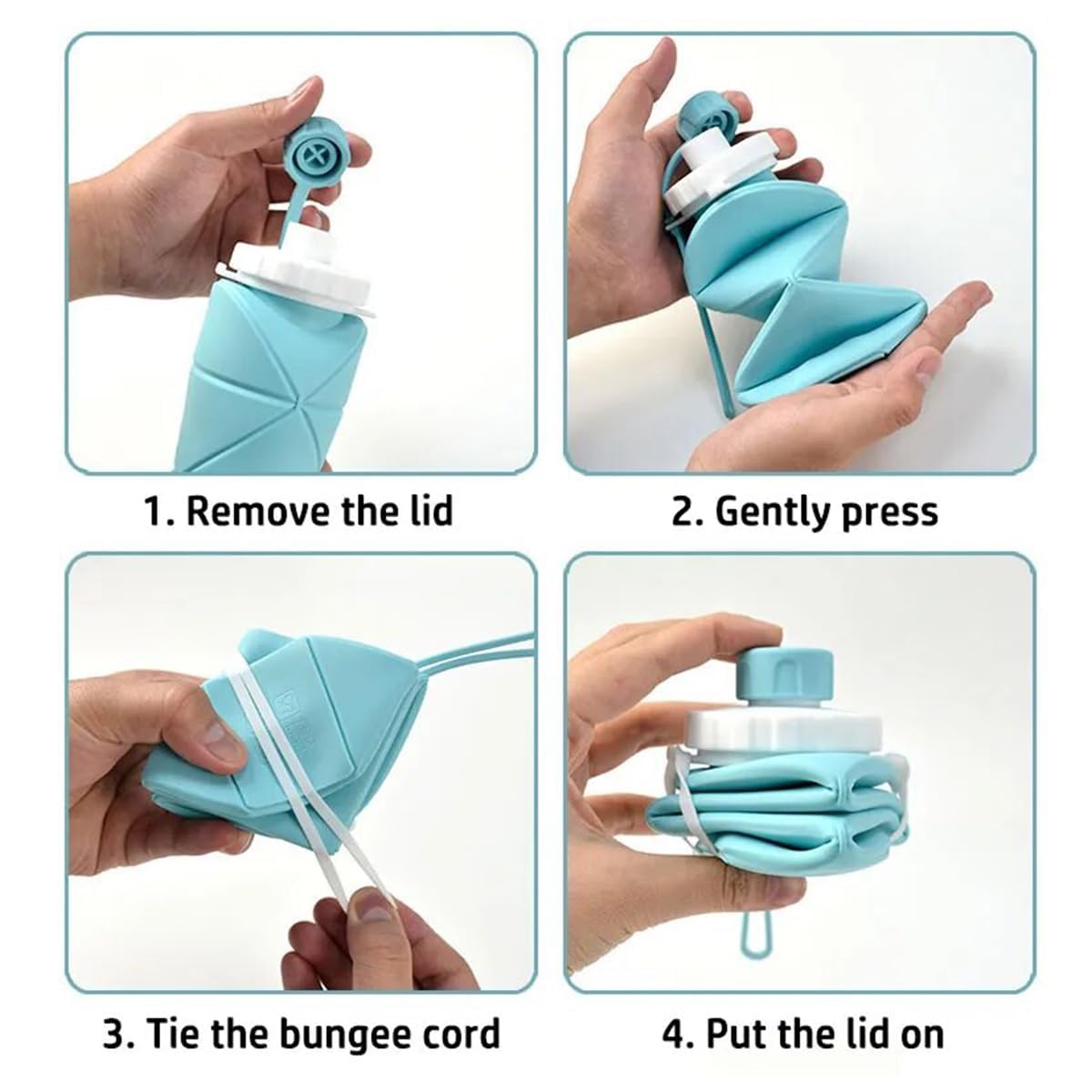 1. Remove the lid

2. Gently press

3. Tie the bungee cord

4. Put the lid on